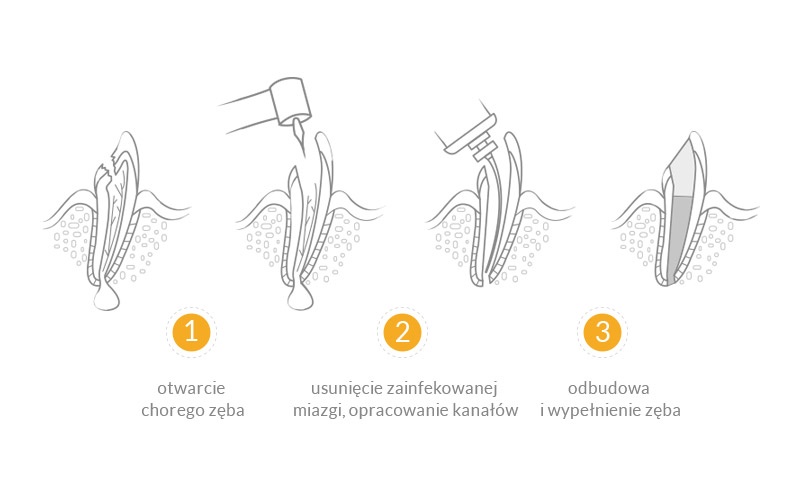 1

otwarcie chorego zęba

2

usunięcie zainfekowanej miazgi, opracowanie kanałów

3

odbudowa i wypełnienie zęba